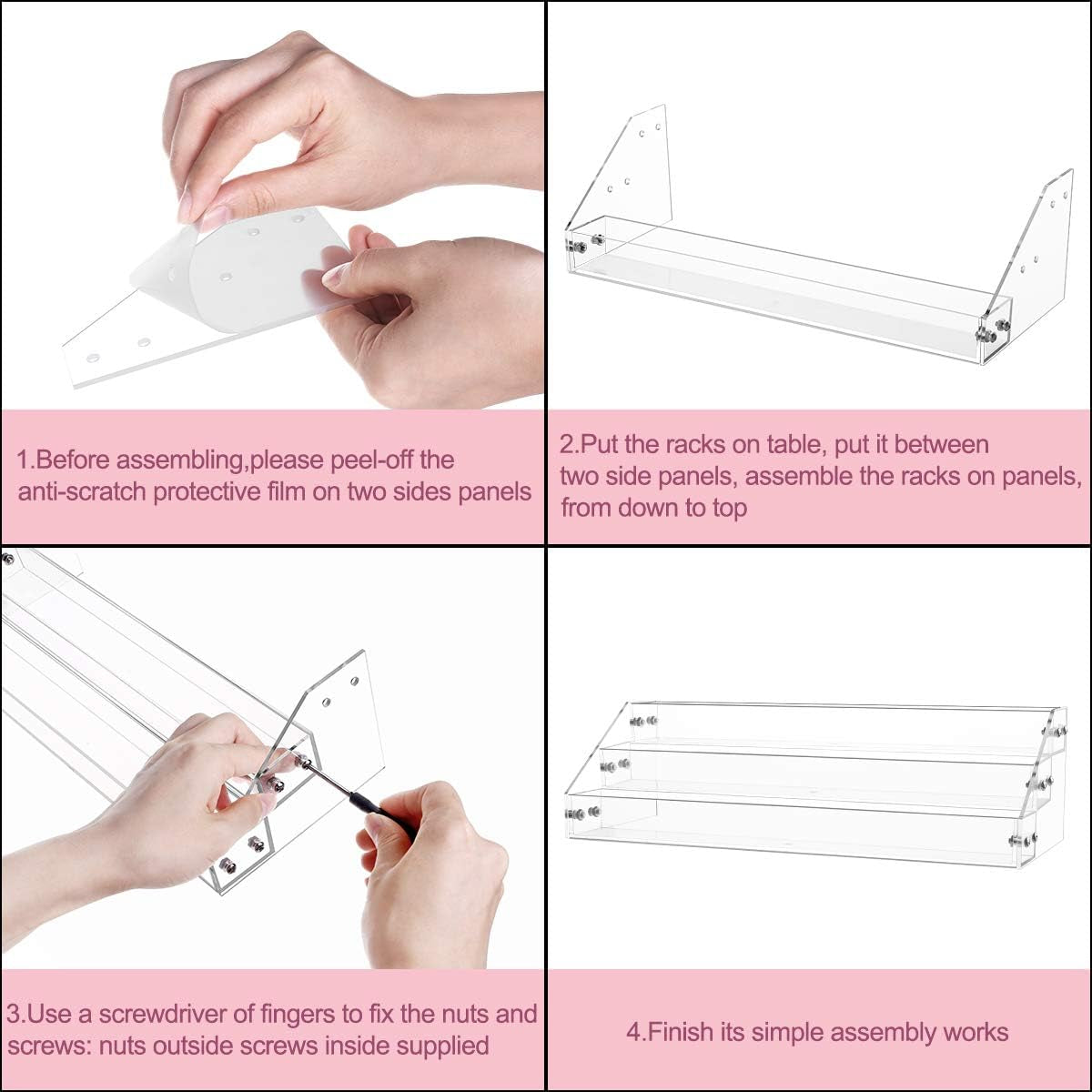 1.Before assembling,please peel-off the anti-scratch protective film on two sides panels

2.Put the racks on table, put it between two side panels, assemble the racks on panels, from down to top

3.Use a screwdriver of fingers to fix the nuts and screws: nuts outside screws inside supplied

4.Finish its simple assembly works