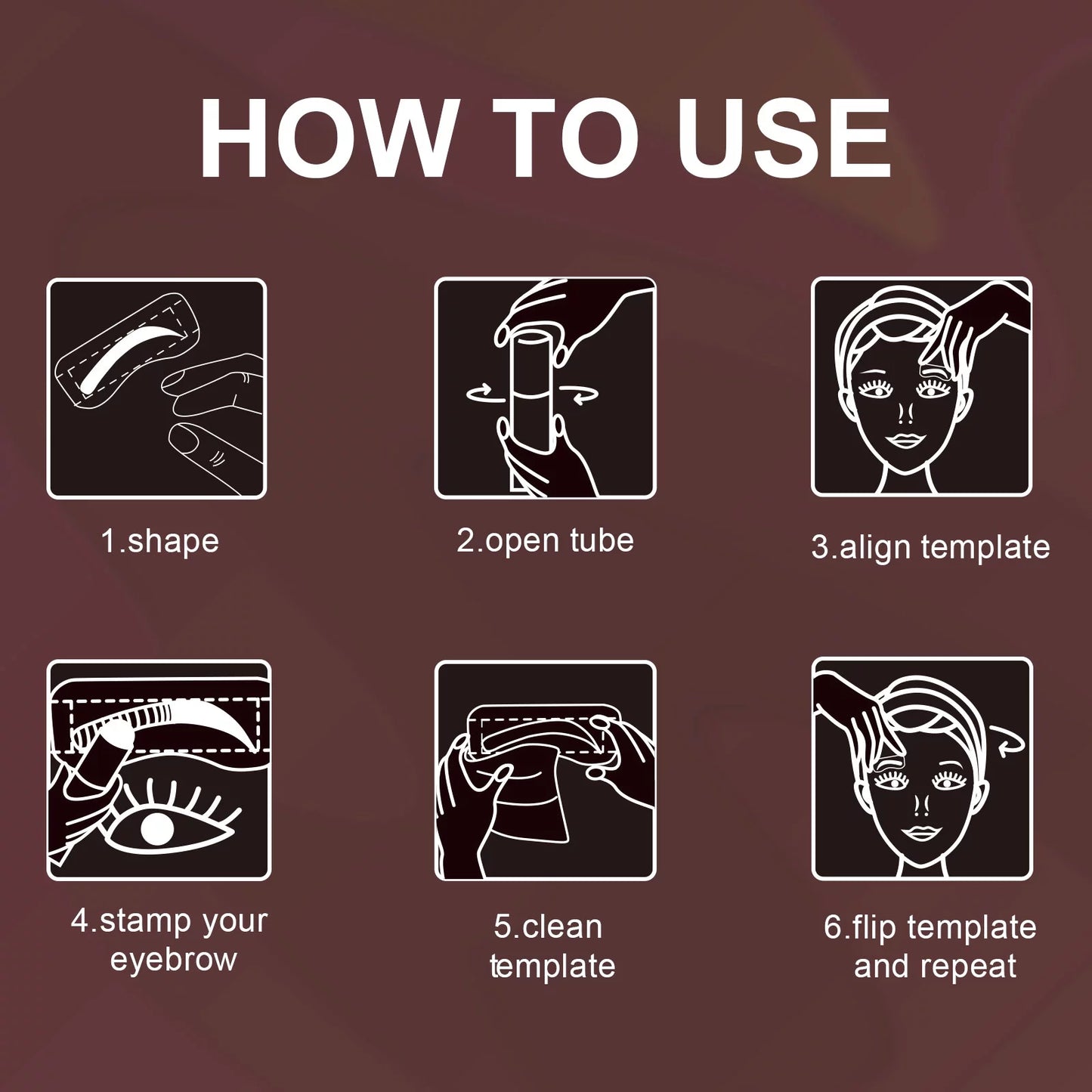 HOW TO USE

1.shape

2.open tube

3.align template

4.stamp your eyebrow

5.clean template

6.flip template and repeat